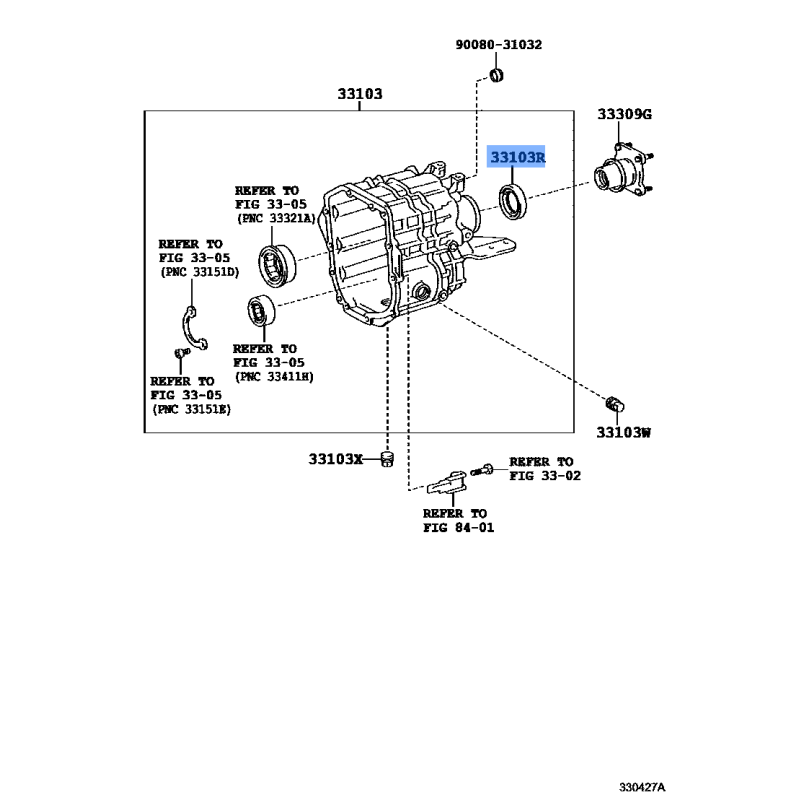 90080-31032

33103

33309G

33103R

REFER TO
FIG 33-05
(PNC 33321A)

REFER TO
FIG 33-05
(PNC 33151D)

REFER TO
FIG 33-05
(PNC 33411H)

REFER TO
FIG 33-05
(PNC 33151E)

33103W

33103X

REFER TO
FIG 33-02

REFER TO
FIG 84-01

330427A