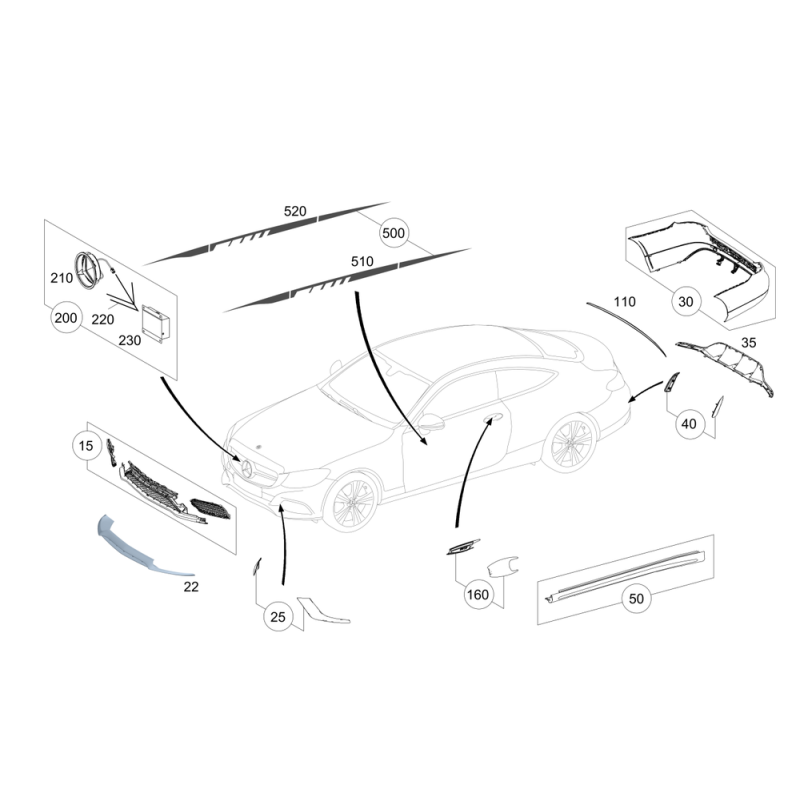 520
500
510
210
200
220
230
110
30
35
40
15
22
25
160
50