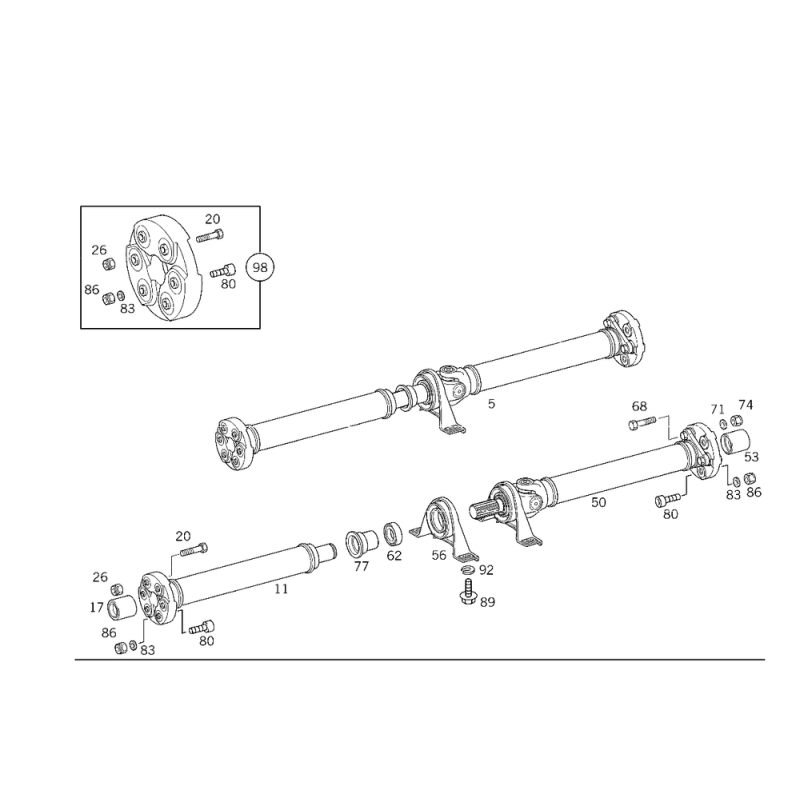 20
26
98
80
86
83
5
68
71
74
53
83
86
50
80
20
77
62
56
92
89
26
17
11
86
83
80