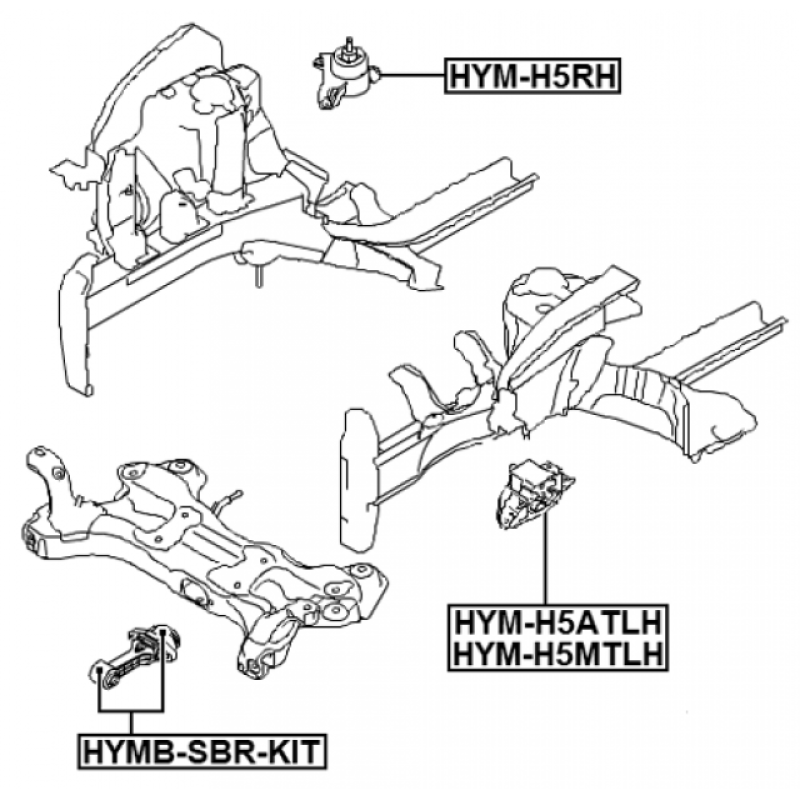 HYM-H5RH

HYM-H5ATLH
HYM-H5MTLH

HYMB-SBR-KIT