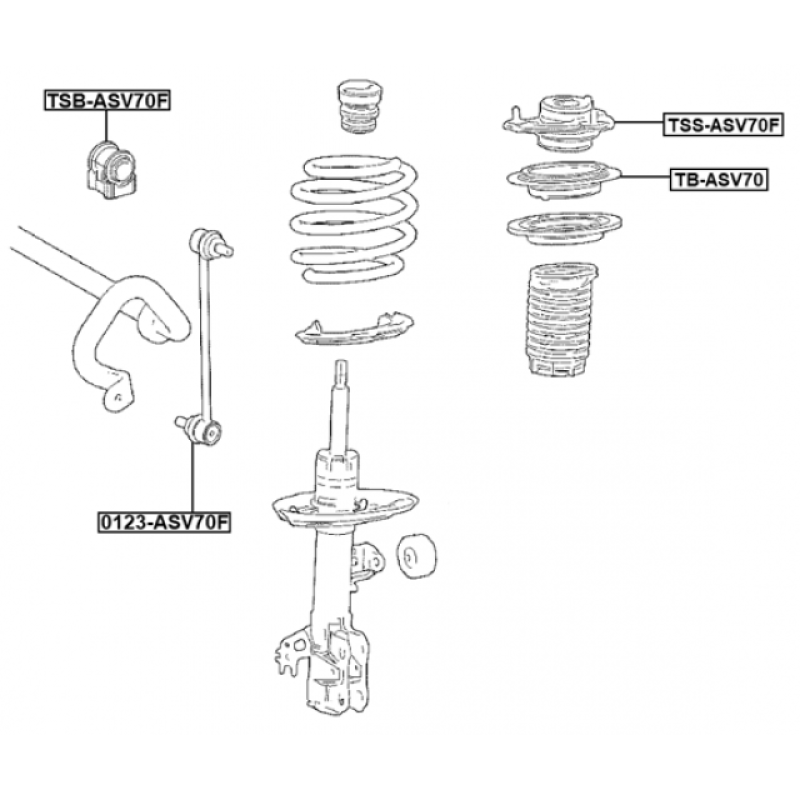 TSB-ASV70F

TSS-ASV70F

TB-ASV70

0123-ASV70F