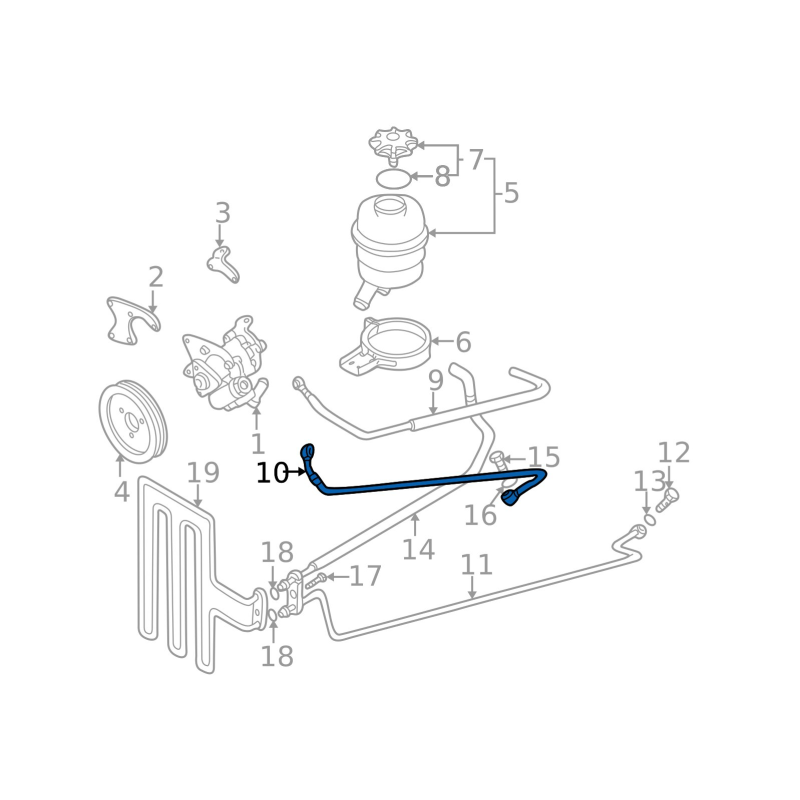 7
8
5
3
2
6
9
1
15
12
10
13
4
19
16
14
18
17
11
18