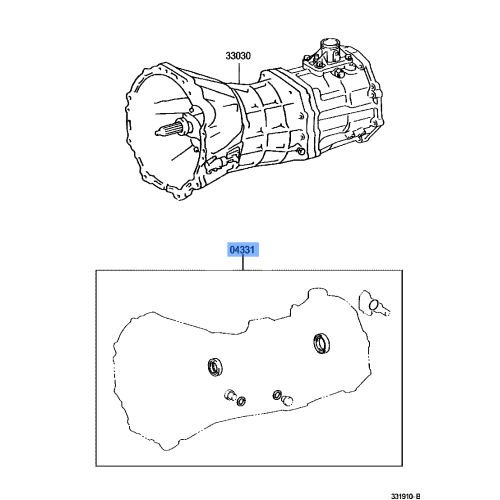 33030

04331

331910-B