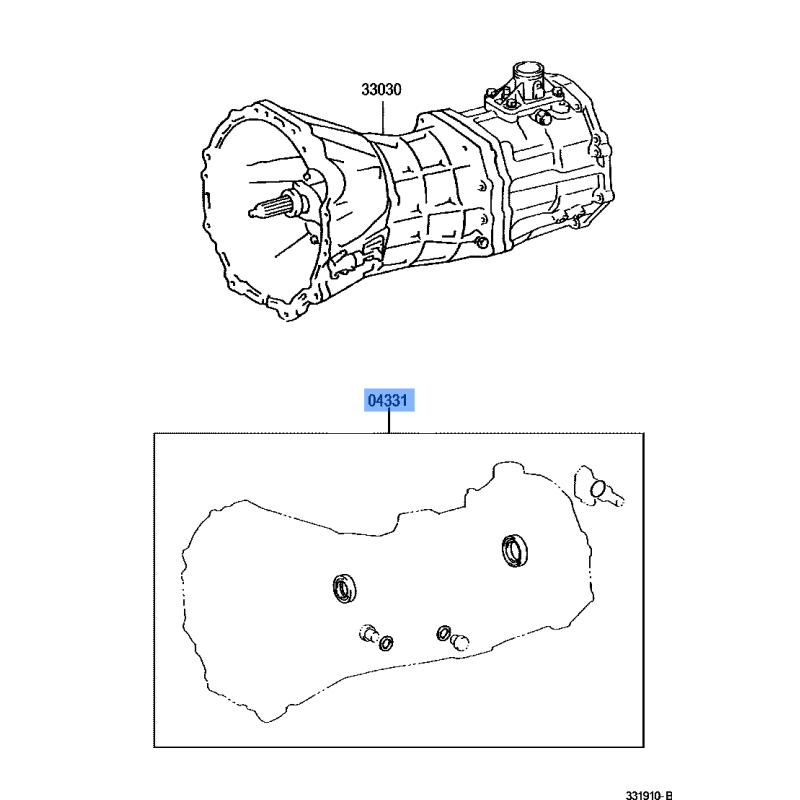 33030

04331

331910-B