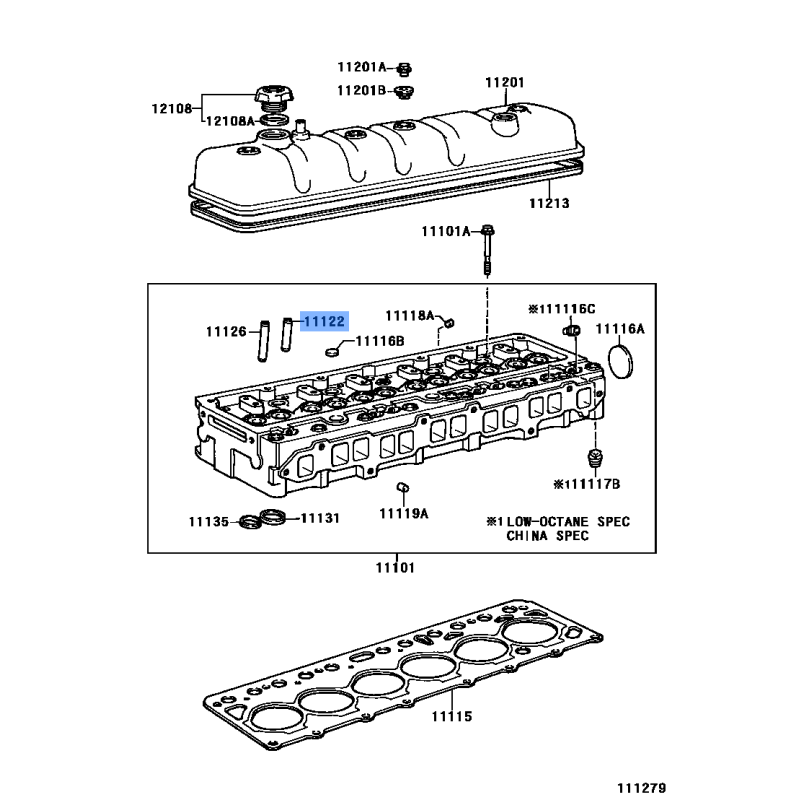 11201A
11201B
11201
12108
12108A
11213
11101A
11126
11122
11118A
※111116C
11116A
11116B
※111117B
11135
11131
11119A
※1 LOW-OCTANE SPEC
CHINA SPEC
11101
11115
111279