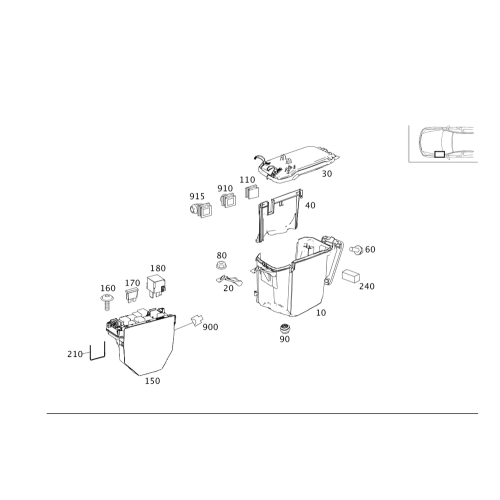 30
110
910
915
40
60
80
20
240
180
170
160
10
900
90
210
150