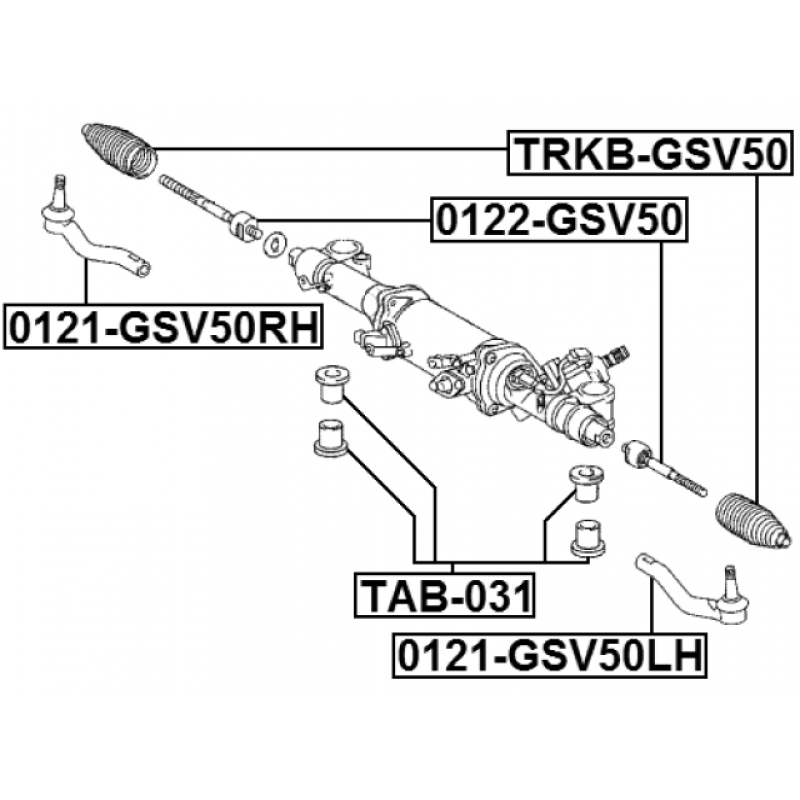 TRKB-GSV50
0122-GSV50
0121-GSV50RH
TAB-031
0121-GSV50LH