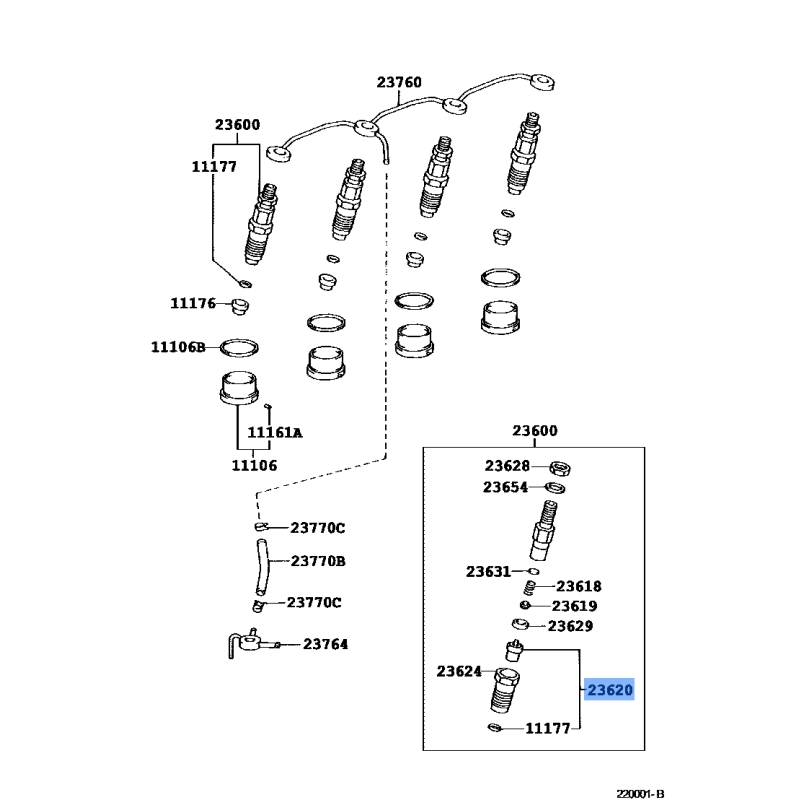 23760
23600
11177
11176
11106B
11161A
11106
23770C
23770B
23770C
23764
23600
23628
23654
23631
23618
23619
23629
23624
23620
11177
220001-B