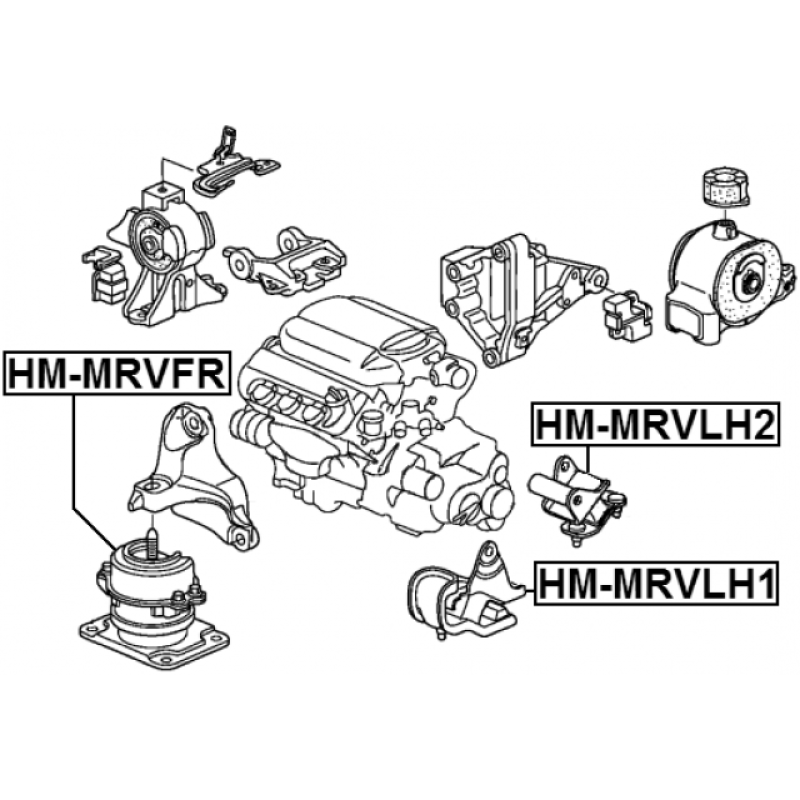 HM-MRVFR

HM-MRVLH2

HM-MRVLH1