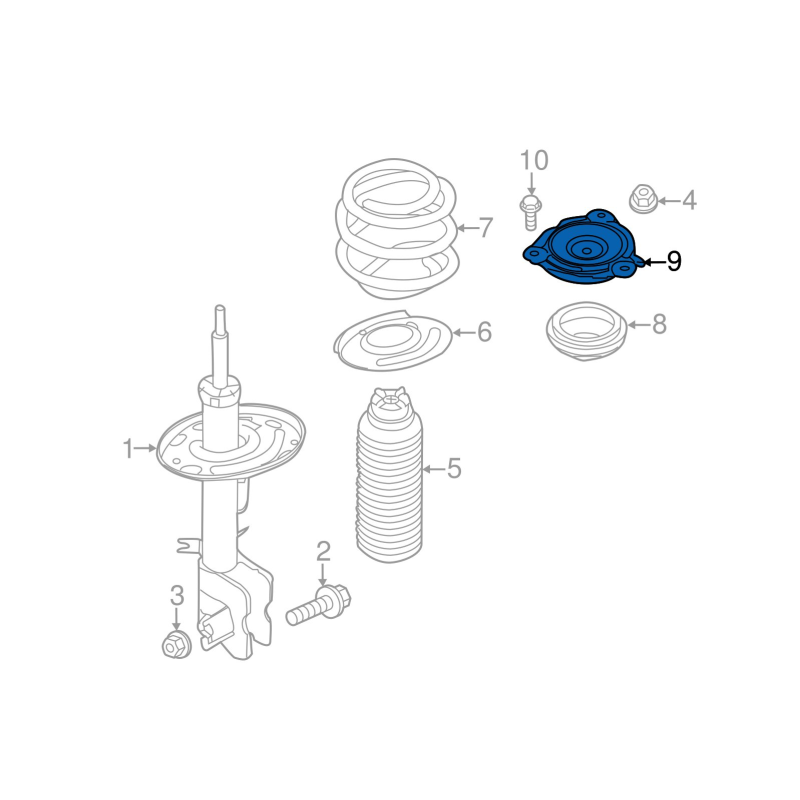 10
4
7
9
6
8
1
5
2
3