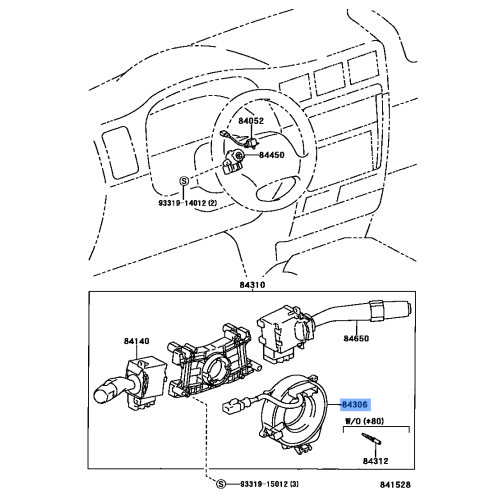 84052
84450
S
93319-14012 (2)
84310
84140
84650
84306
W/O (*80)
84312
S
93319-15012 (3)
841528