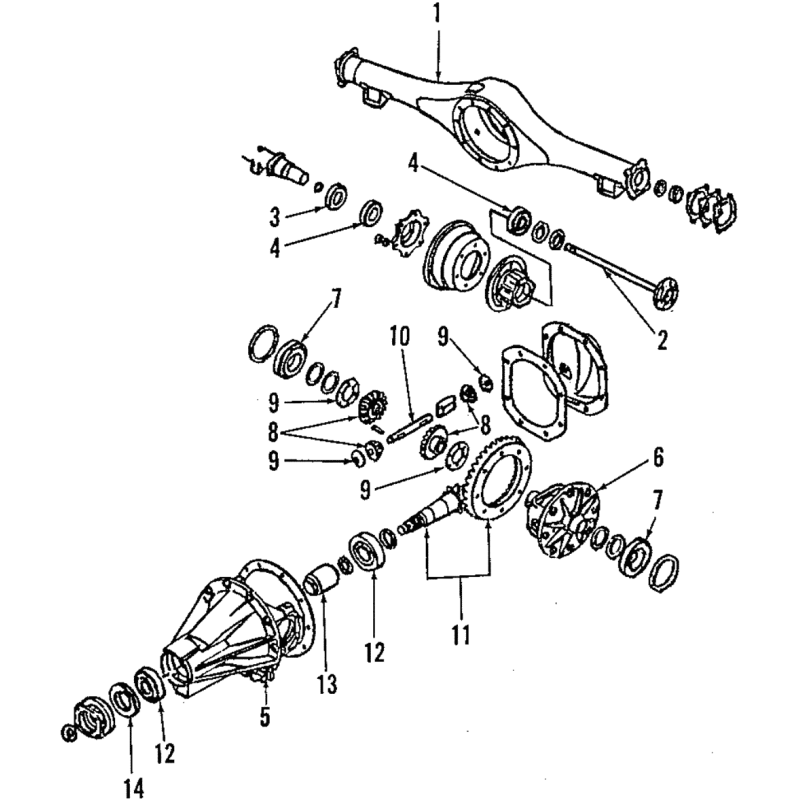 1
4
3
4
2
7
10
9
9
8
8
9
9
6
7
11
12
13
5
12
14