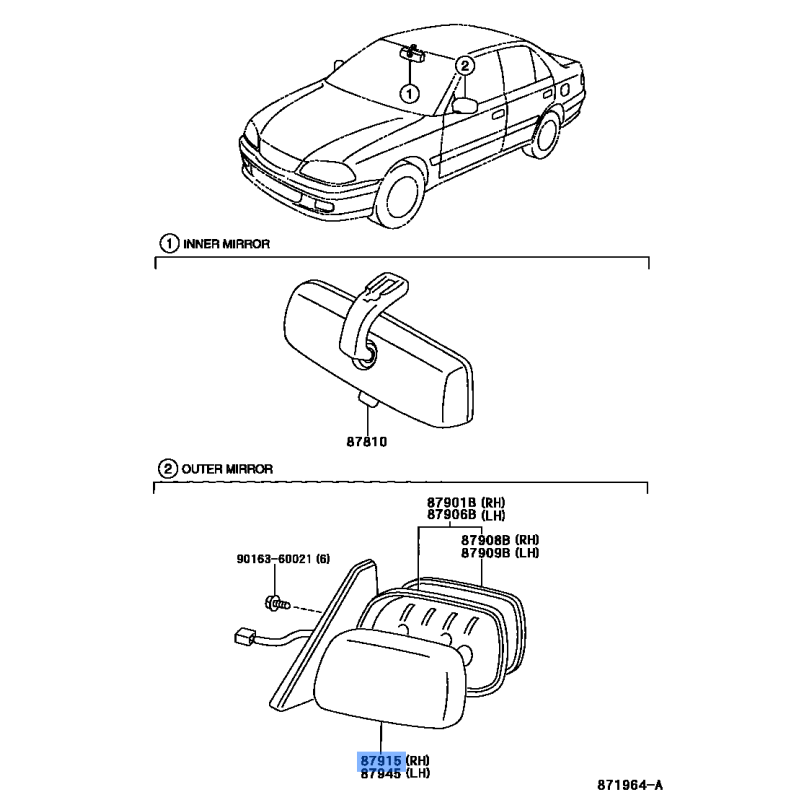 1
2

1 INNER MIRROR

87810

2 OUTER MIRROR

87901B (RH)
87906B (LH)

87908B (RH)
87909B (LH)

90163-60021 (6)

87915 (RH)
87945 (LH)

871964-A