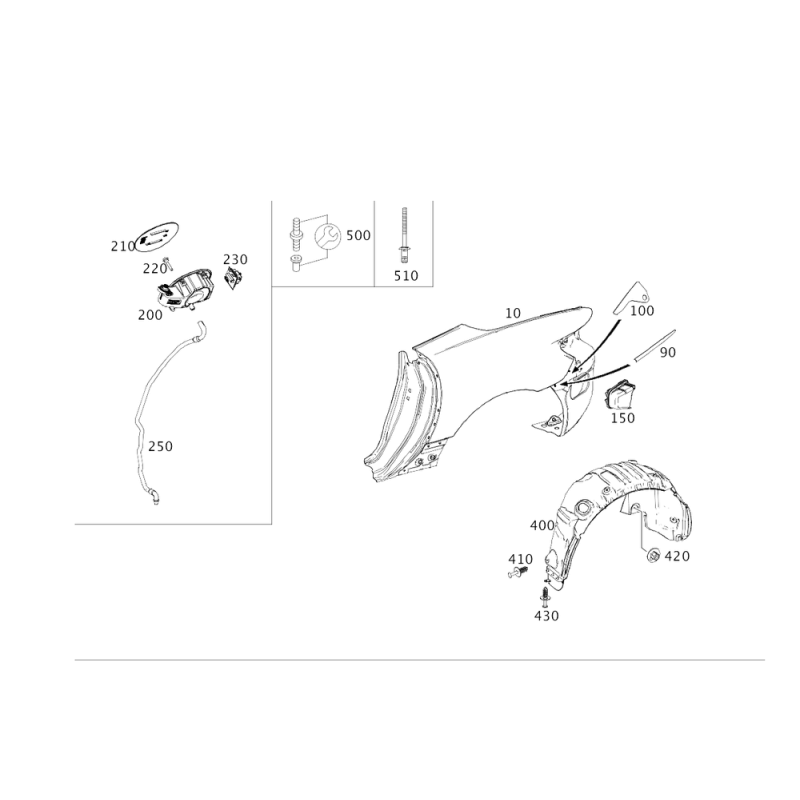 210
220
230
200
250
500
510
10
100
90
150
400
410
420
430