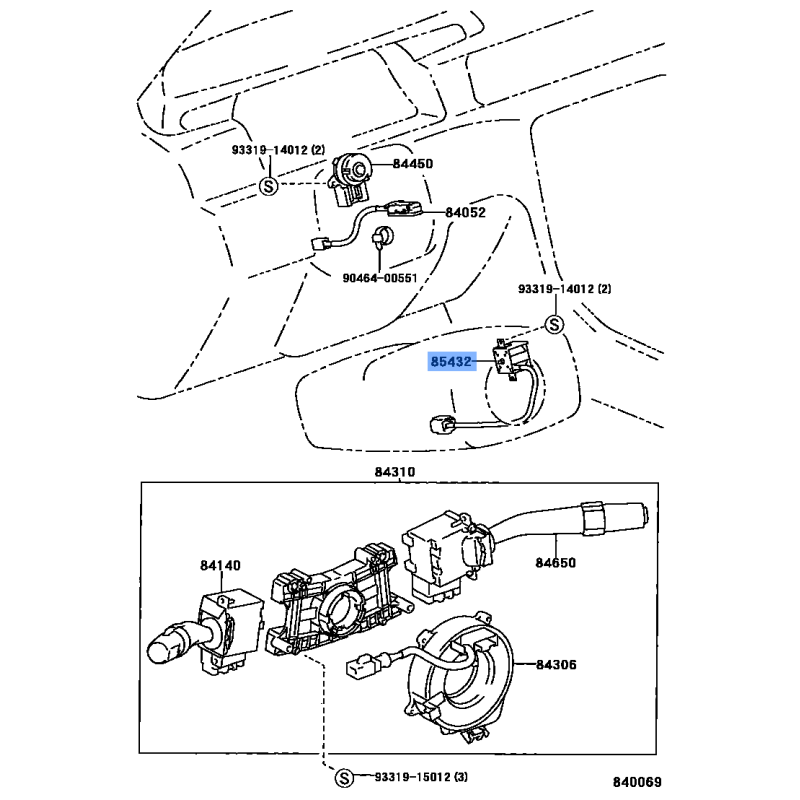 93319-14012 (2)
S
84450
84052
90464-00551
93319-14012 (2)
S
85432
84310
84140
84650
84306
S
93319-15012 (3)
840069