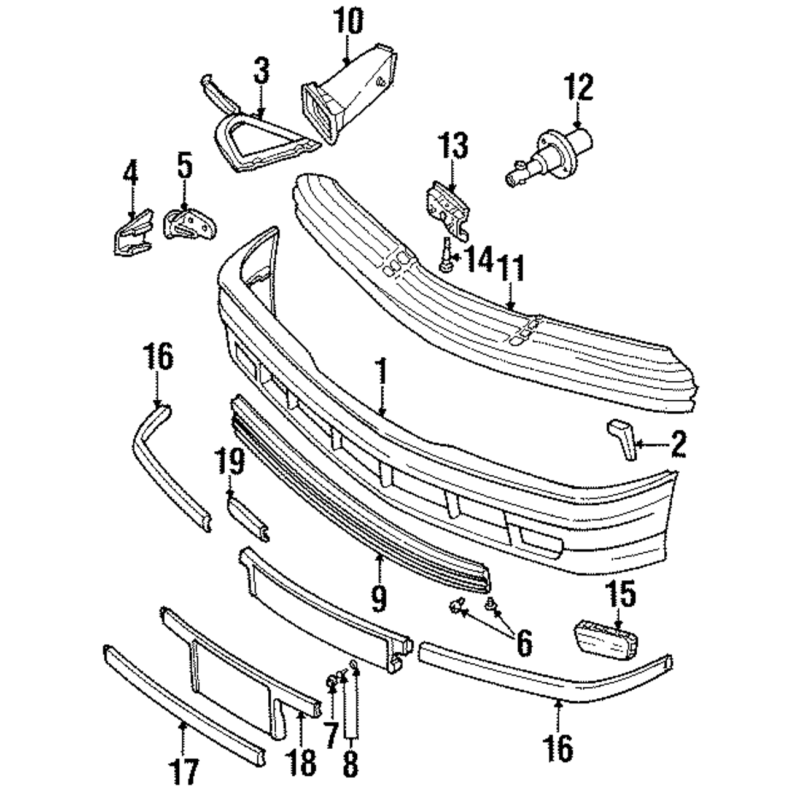 10
3
12
13
4
5
14
11
16
1
2
19
9
15
6
7
8
16
17
18