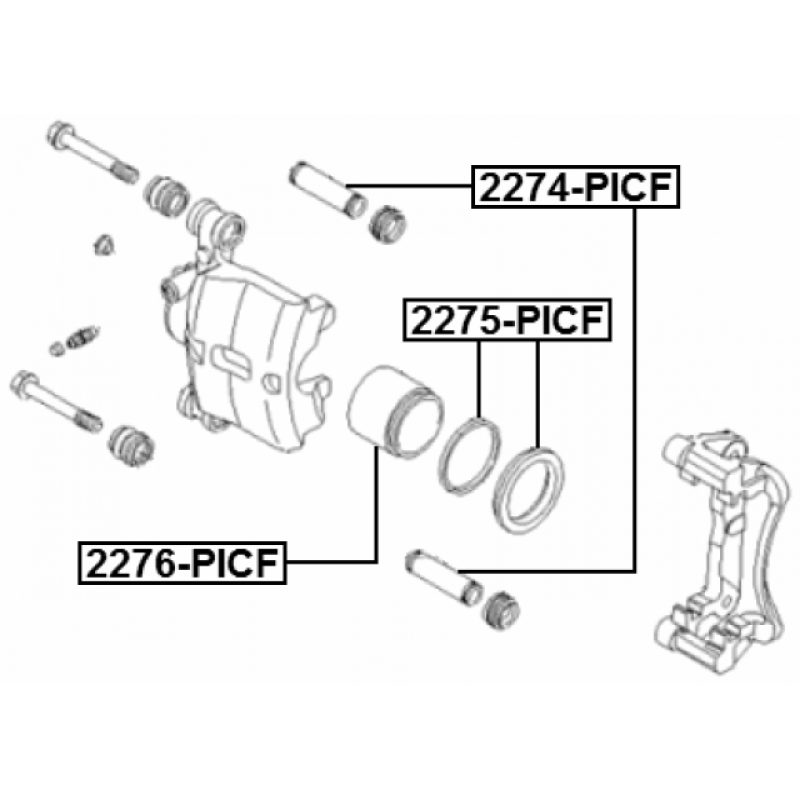 2274-PICF

2275-PICF

2276-PICF