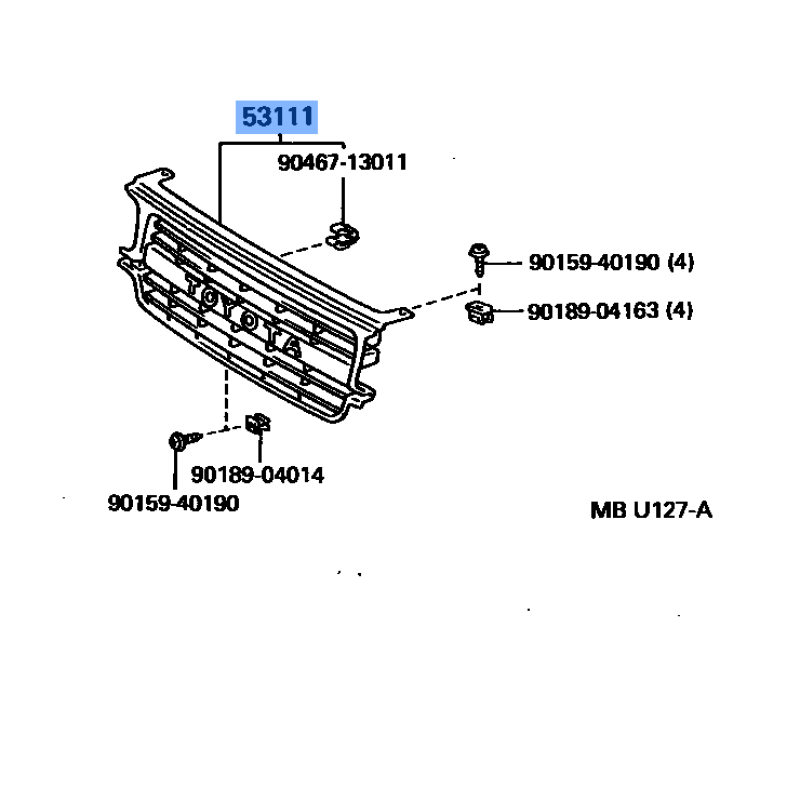 53111
90467-13011
90159-40190 (4)
90189-04163 (4)
TOYOTA
90189-04014
90159-40190
MB U127-A