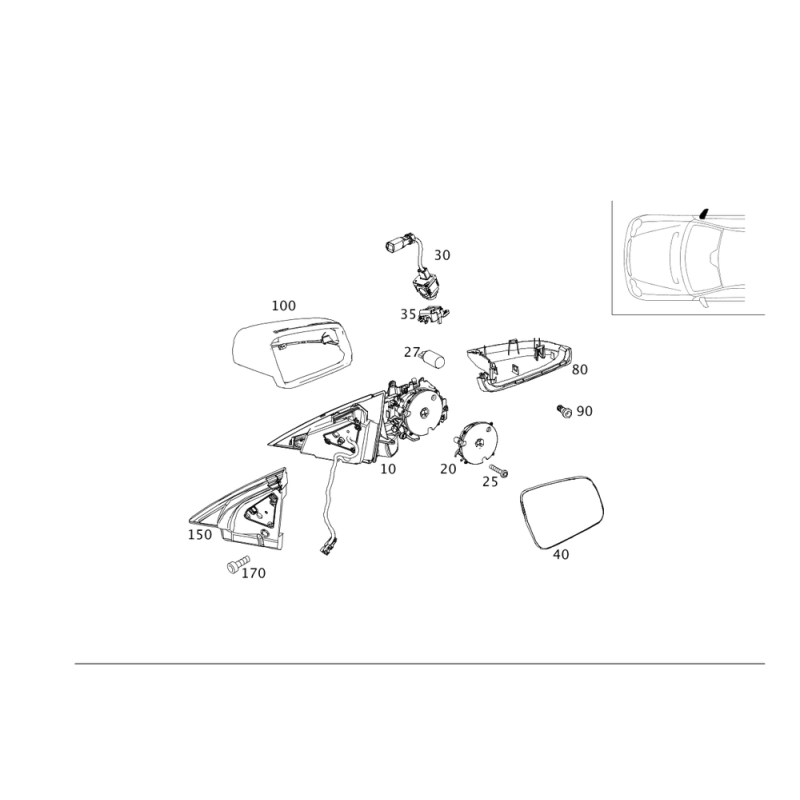 30
100
35
27
80
90
10
20
25
150
40
170