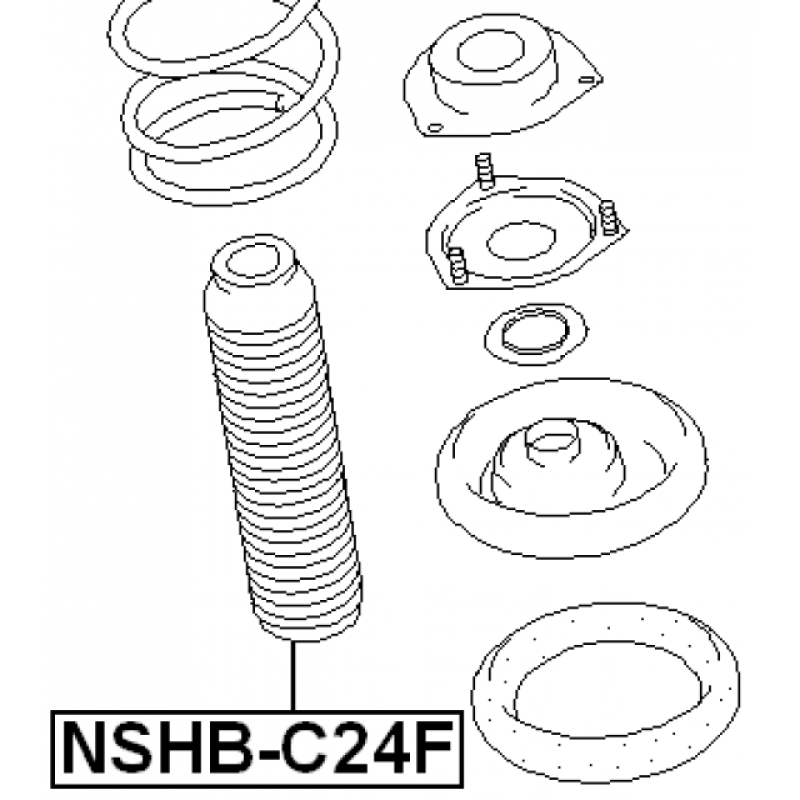 NSHB-C24F