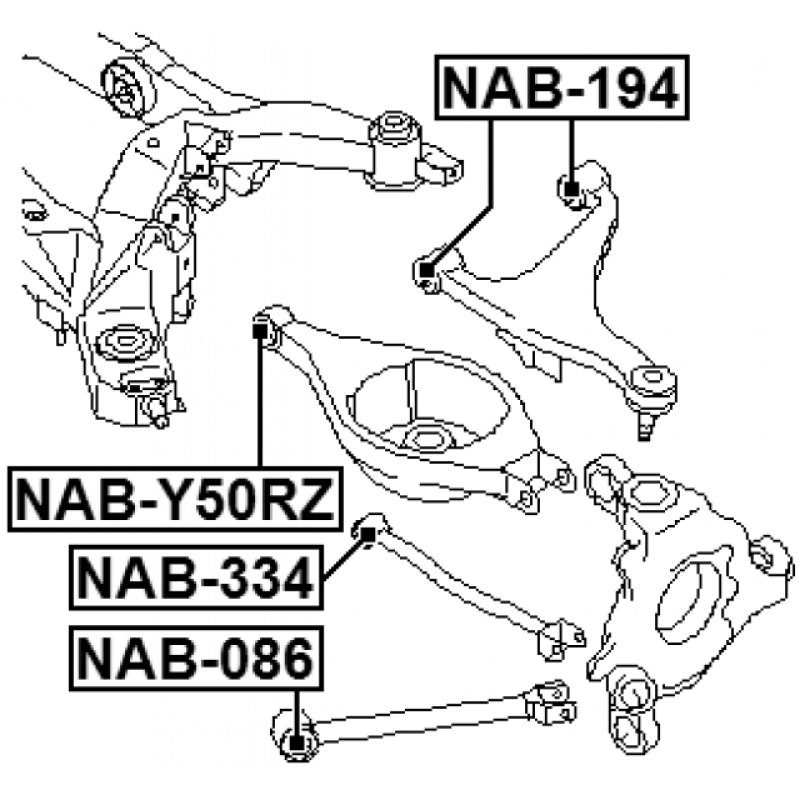 NAB-194

NAB-Y50RZ

NAB-334

NAB-086