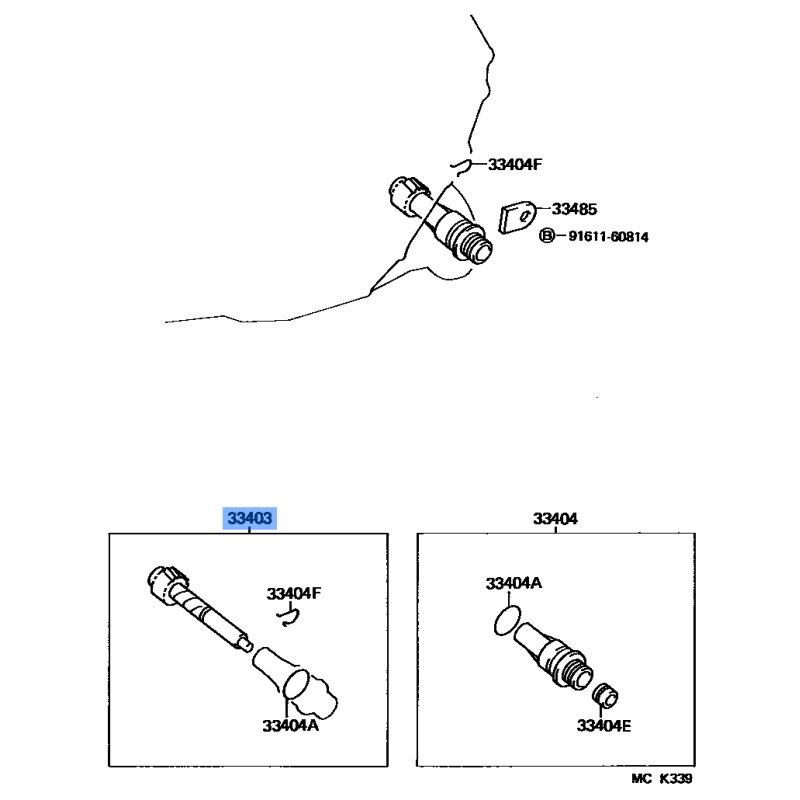 33404F
33485
B 91611-60814
33403
33404F
33404A
33404
33404A
33404E
MC K339