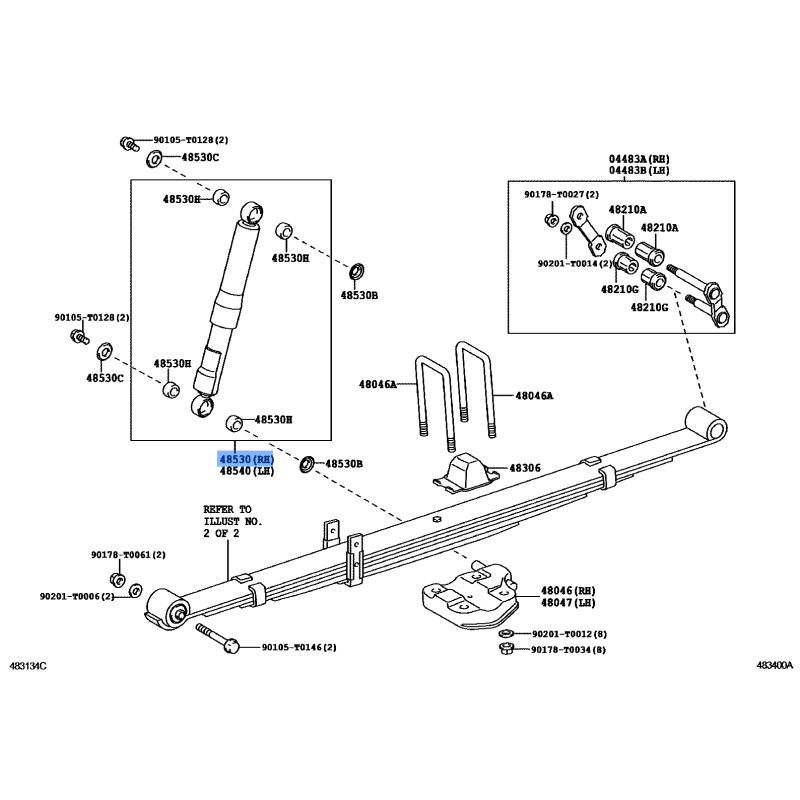 90105-T0128(2)
48530C
48530H
48530H
48530B
90105-T0128(2)
48530C
48530H
48530H
48530(RH)
48540(LH)
48530B
04483A(RH)
04483B(LH)
90178-T0027(2)
48210A
48210A
90201-T0014(2)
48210G
48210G
48046A
48046A
48306
REFER TO
ILLUST NO.
2 OF 2
90178-T0061(2)
90201-T0006(2)
90105-T0146(2)
48046(RH)
48047(LH)
90201-T0012(8)
90178-T0034(8)
483134C
483400A