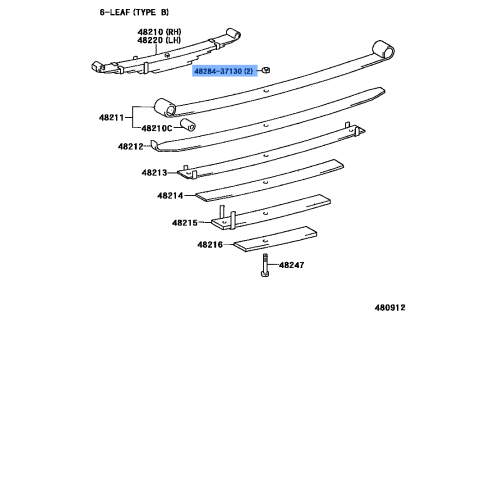 6-LEAF (TYPE B)

48210 (RH)
48220 (LH)

48284-37130 (2)

48211
48210C
48212
48213
48214
48215
48216
48247

480912