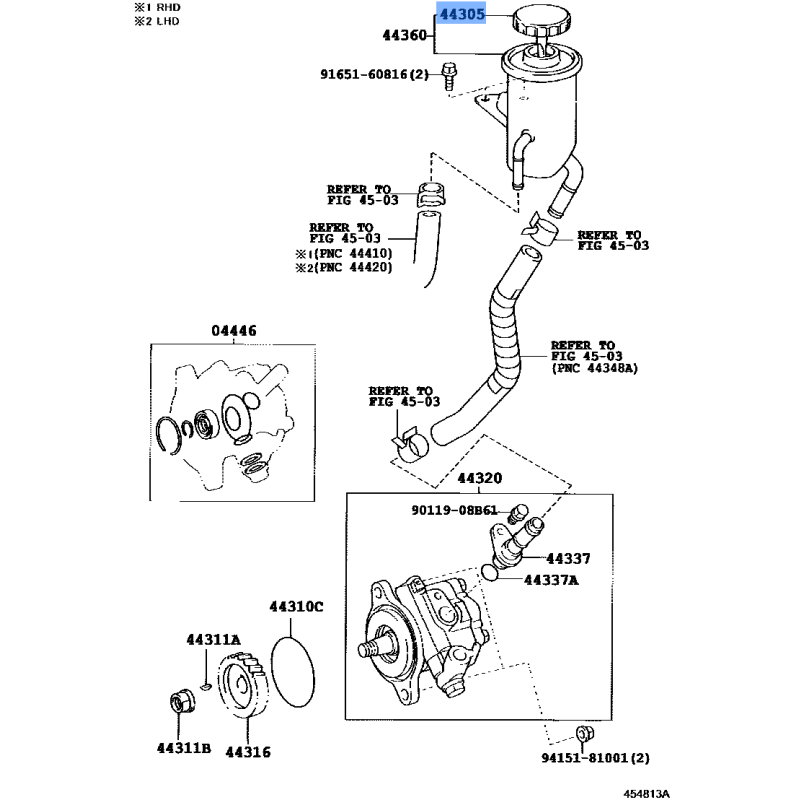 ※1 RHD
※2 LHD

44305
44360
91651-60816(2)

REFER TO
FIG 45-03

REFER TO
FIG 45-03
※1(PNC 44410)
※2(PNC 44420)

REFER TO
FIG 45-03

04446

REFER TO
FIG 45-03
(PNC 44348A)

REFER TO
FIG 45-03

44320
90119-08B61
44337
44337A

44310C
44311A

44311B
44316

94151-81001(2)

454813A