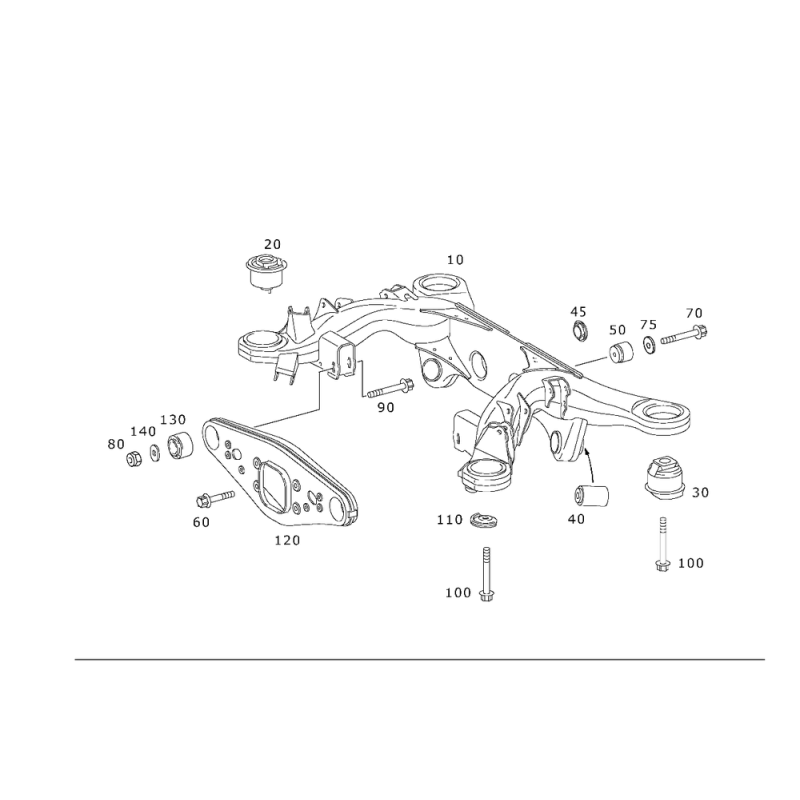 20
10
45
50
75
70
90
130
140
80
60
120
110
40
30
100
100