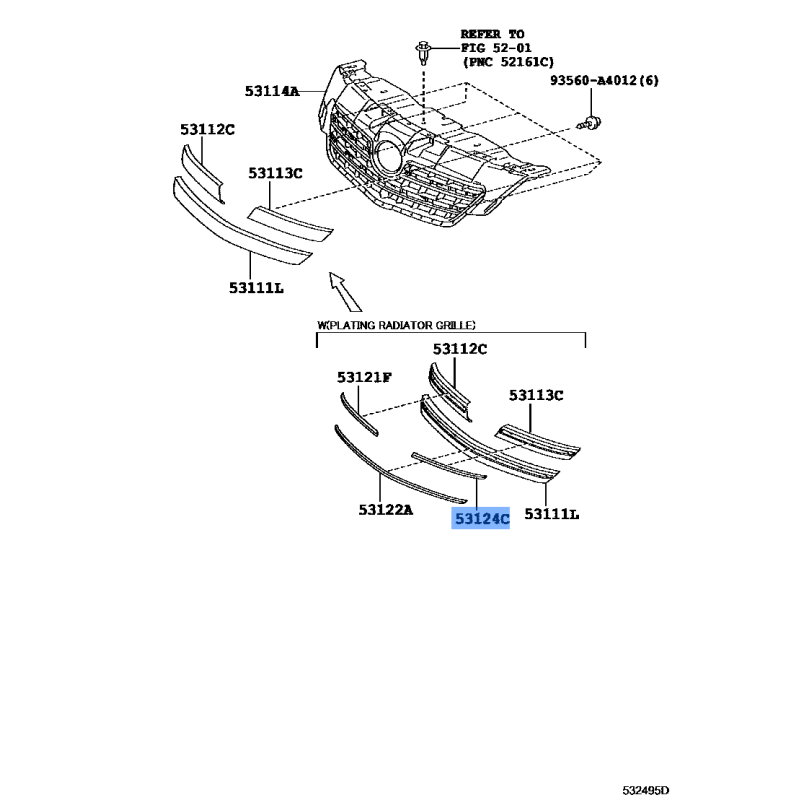 REFER TO
FIG 52-01
(PNC 52161C)

53114A

93560-A4012(6)

53112C

53113C

53111L

W(PLATING RADIATOR GRILLE)

53112C

53121F

53113C

53122A

53124C

53111L

532495D