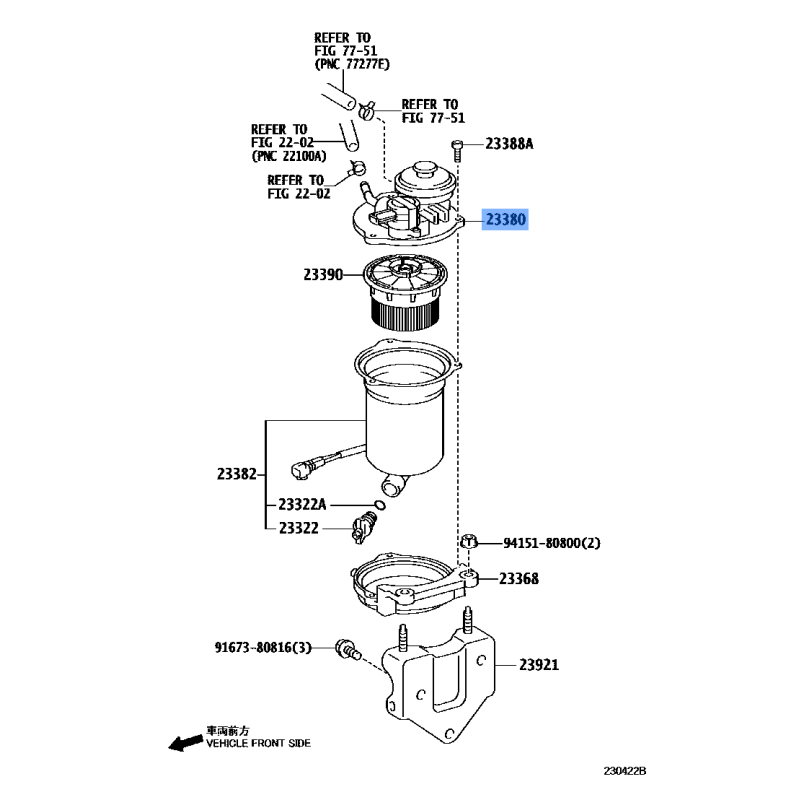 REFER TO
FIG 77-51
(PNC 77277E)

REFER TO
FIG 77-51

REFER TO
FIG 22-02
(PNC 22100A)

REFER TO
FIG 22-02

23388A

23380

23390

23382

23322A

23322

94151-80800(2)

23368

91673-80816(3)

23921

車両前方
VEHICLE FRONT SIDE

230422B