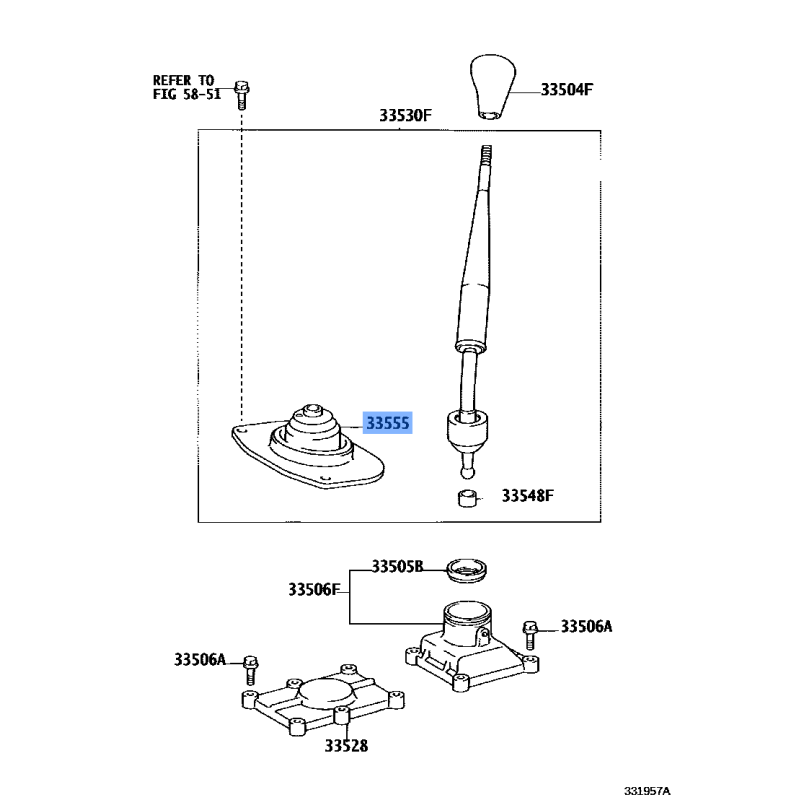 REFER TO
FIG 58-51

33504F

33530F

33555

33548F

33505B

33506F

33506A

33506A

33528

331957A