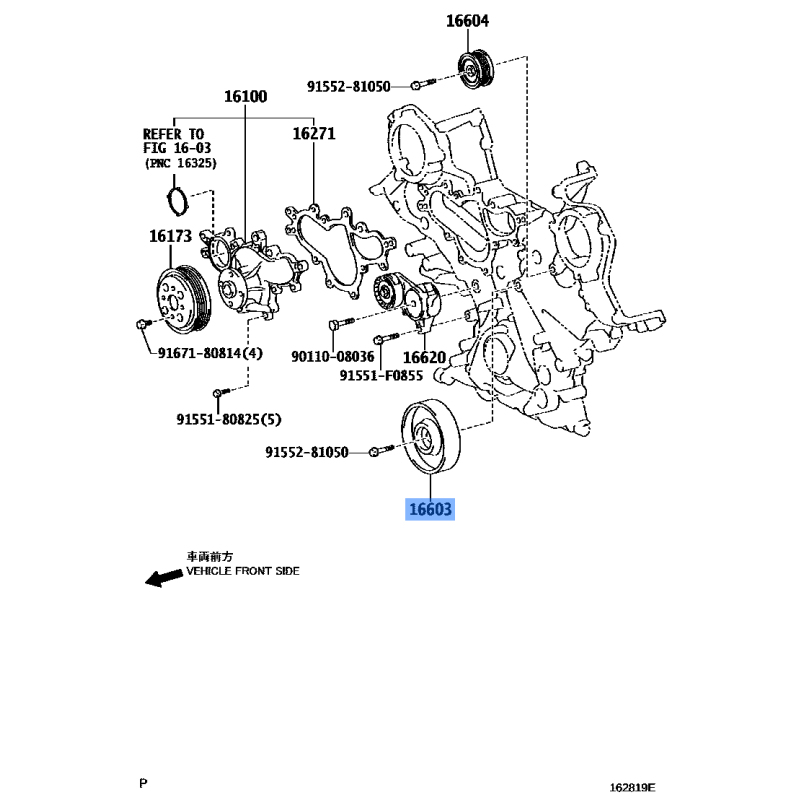 16604

91552-81050

16100

REFER TO FIG 16-03 (PNC 16325)

16271

16173

91671-80814(4)

90110-08036

16620

91551-F0855

91551-80825(5)

91552-81050

16603

車両前方
VEHICLE FRONT SIDE

P

162819E