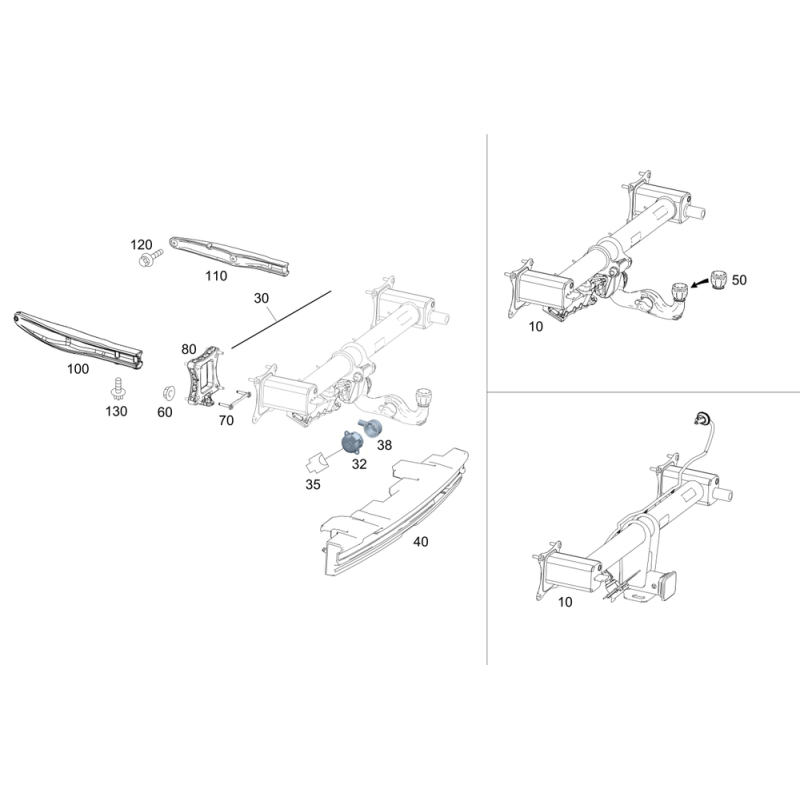 120
110
30
100
80
130
60
70
38
32
35
40
50
10
10