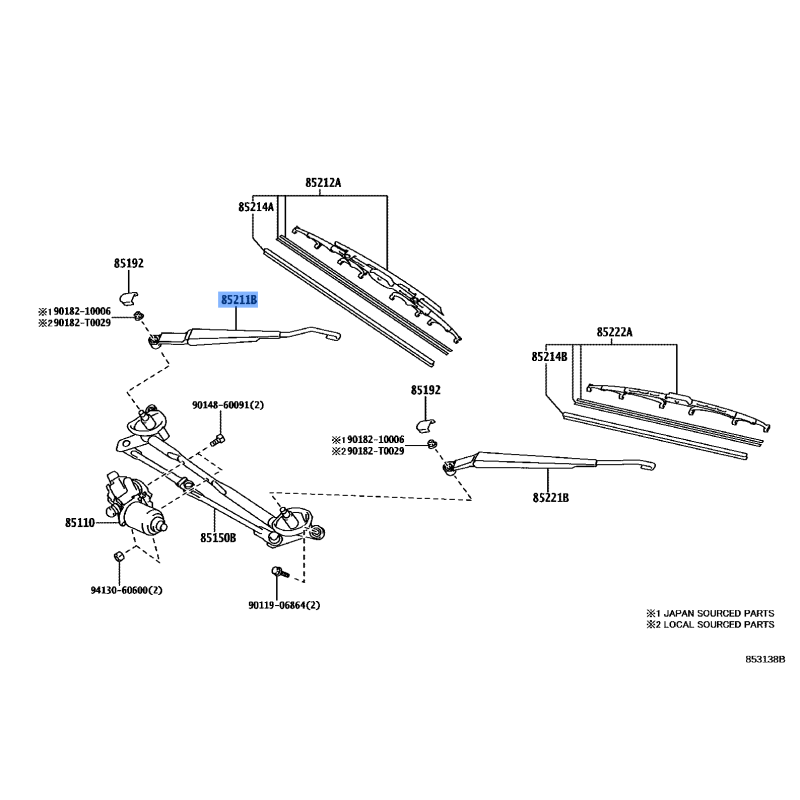 85212A
85214A
85192
85211B
※1 90182-10006
※2 90182-T0029
85222A
85214B
85192
90148-60091(2)
※1 90182-10006
※2 90182-T0029
85221B
85110
85150B
94130-60600(2)
90119-06864(2)
※1 JAPAN SOURCED PARTS
※2 LOCAL SOURCED PARTS
853138B