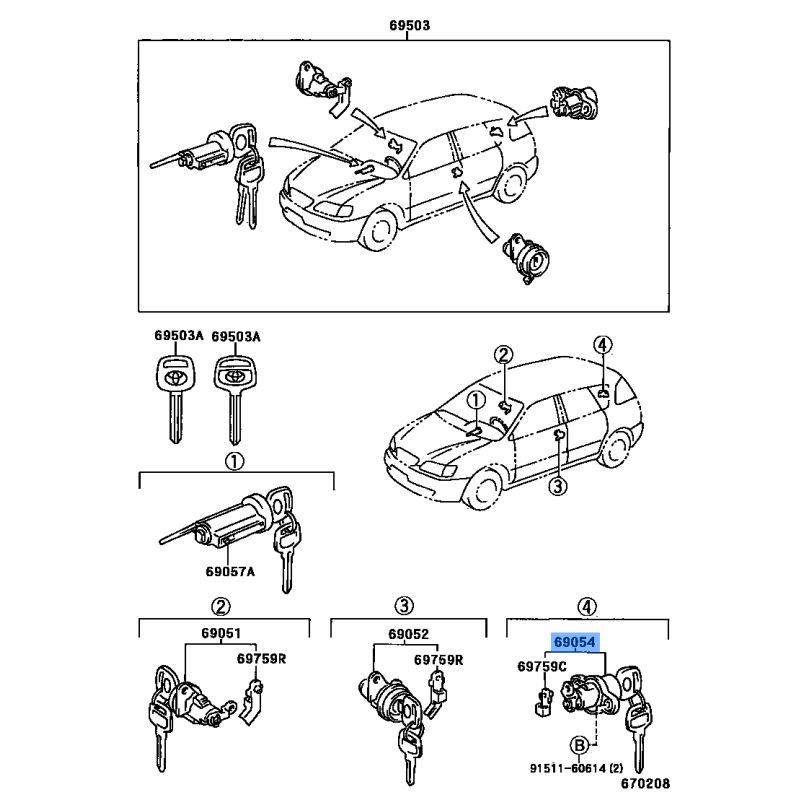 69503

69503A 69503A

②

④

①

③

①

69057A

②

69051

69759R

③

69052

69759R

④

69054

69759C

B

91511-60614 (2)

670208