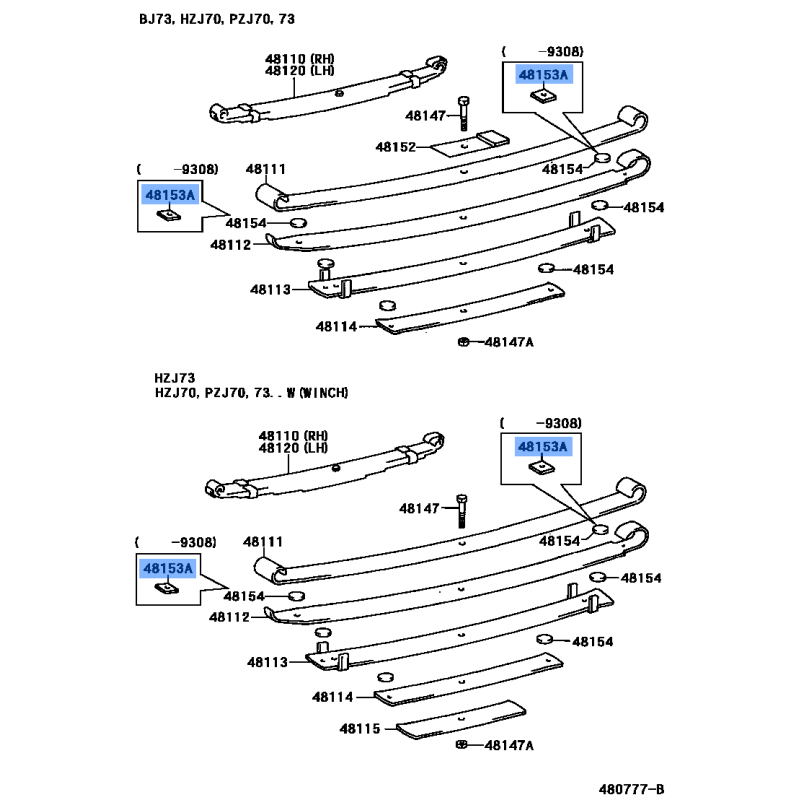 BJ73, HZJ70, PZJ70, 73

48110 (RH)
48120 (LH)

( -9308)
48153A

48147
48152
48154

( -9308)
48153A

48111
48154
48154
48112
48154
48113
48114
48147A

HZJ73
HZJ70, PZJ70, 73. . W (WINCH)

48110 (RH)
48120 (LH)

( -9308)
48153A

48147
48154

( -9308)
48153A

48111
48154
48154
48112
48154
48113
48114
48115
48147A

480777-B