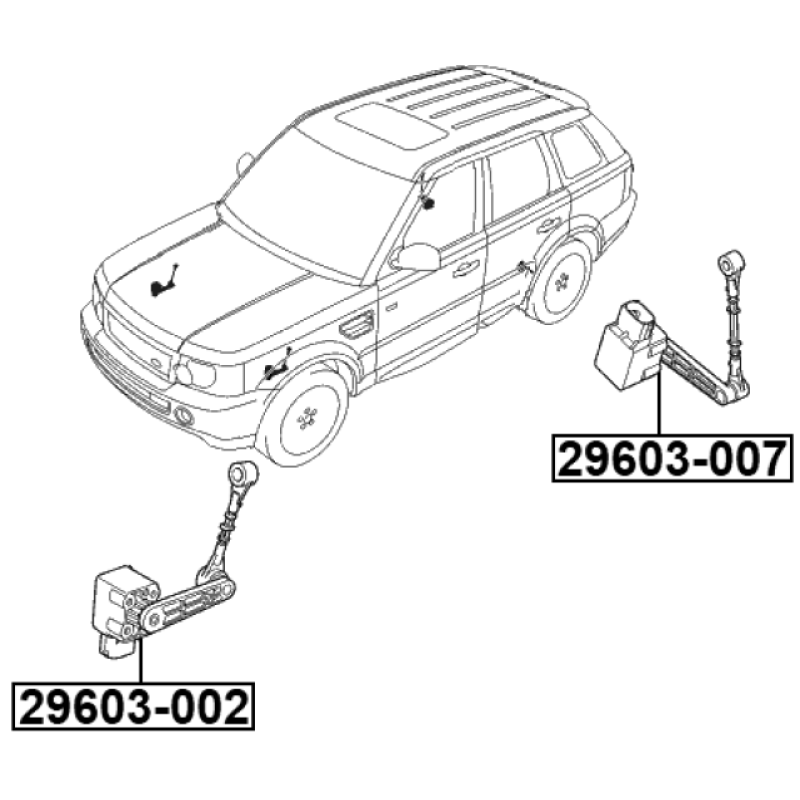 29603-007

29603-002