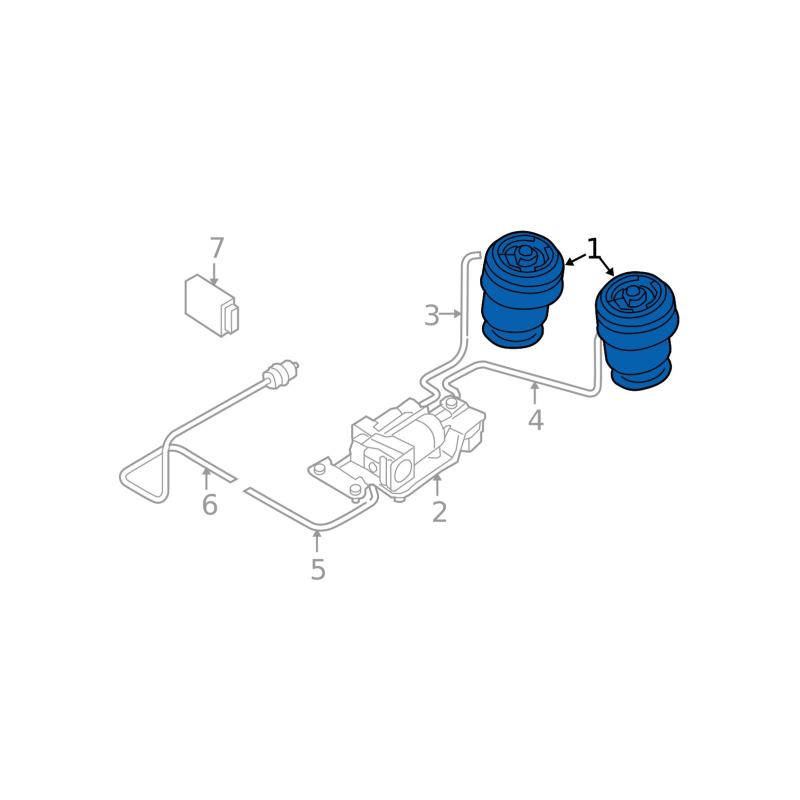 7
1
3
4
6
2
5