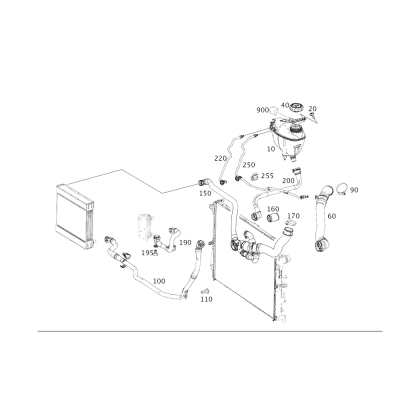 900
40
20
10
220
250
255
200
90
150
160
170
60
190
195
100
110