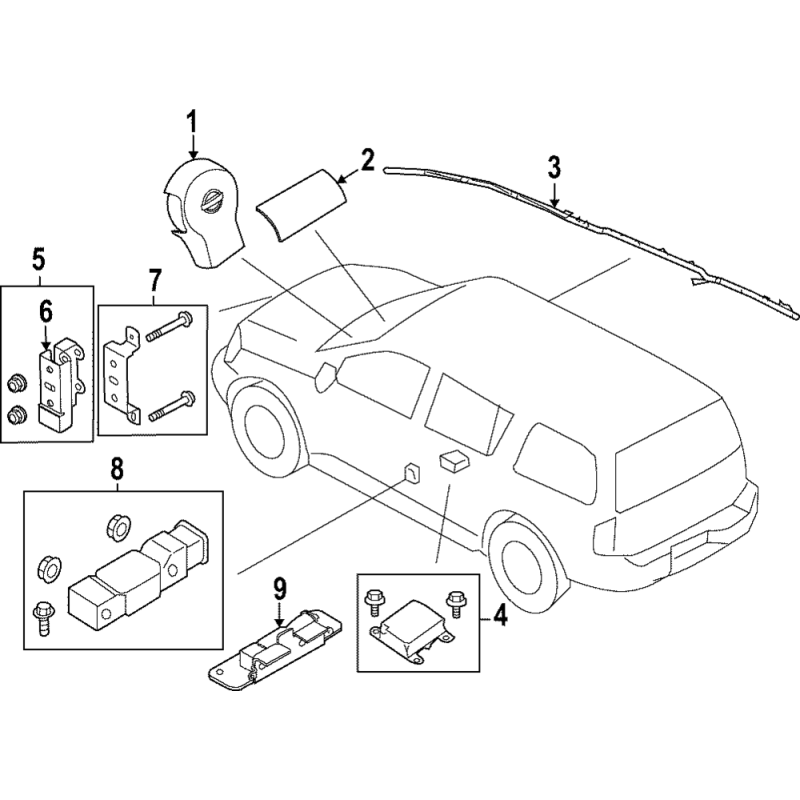 1
2
3
5
6
7
8
9
4