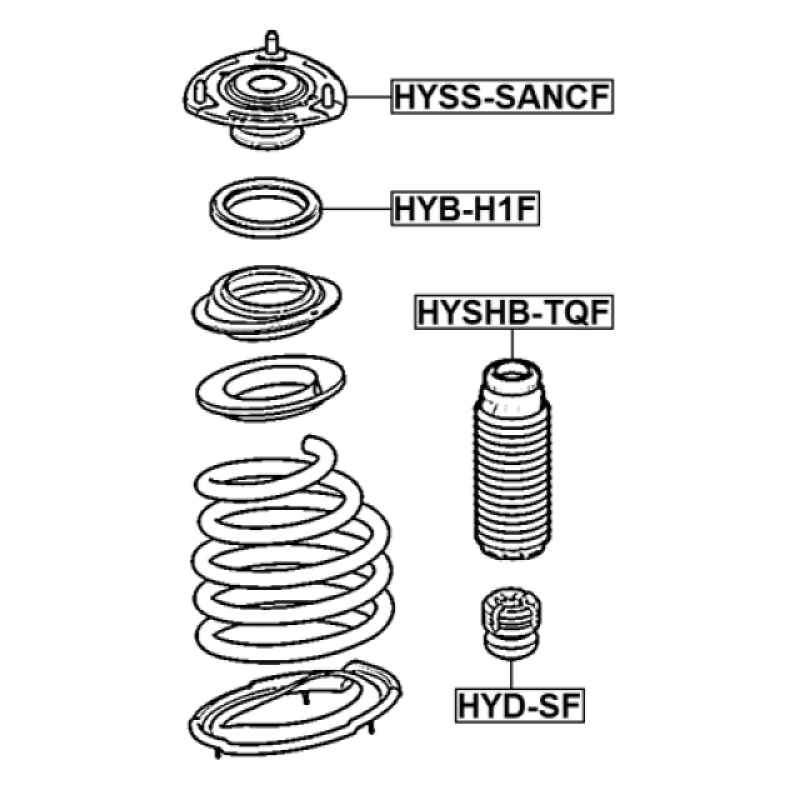 HYSS-SANCF

HYB-H1F

HYSHB-TQF

HYD-SF