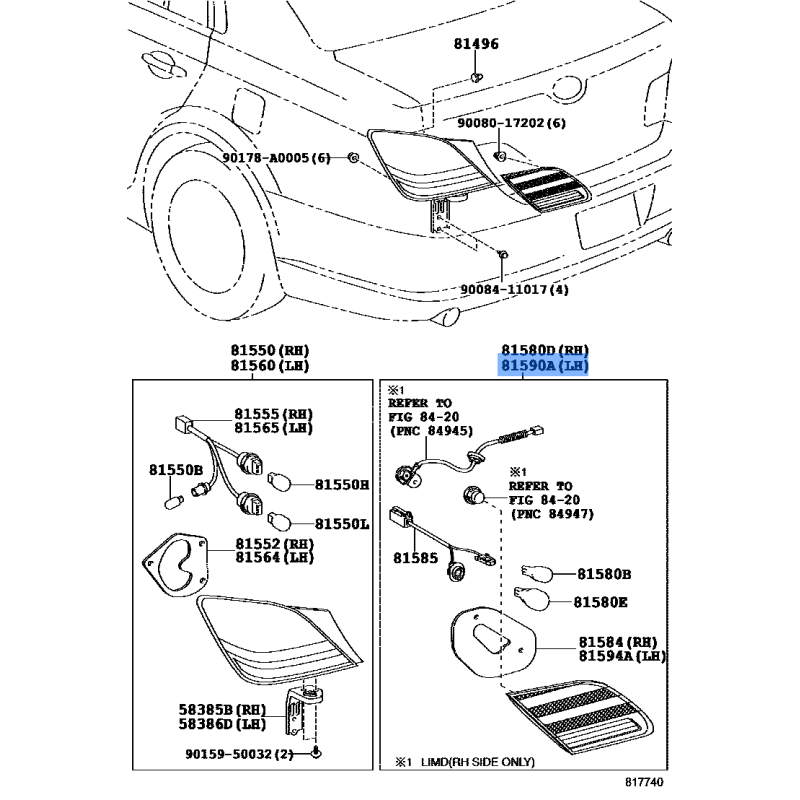 81496

90080-17202(6)

90178-A0005(6)

90084-11017(4)

81550(RH)
81560(LH)

81555(RH)
81565(LH)

81550B

81550H

81550L

81552(RH)
81564(LH)

58385B(RH)
58386D(LH)

90159-50032(2)

81580D(RH)
81590A(LH)

※1
REFER TO
FIG 84-20
(PNC 84945)

※1
REFER TO
FIG 84-20
(PNC 84947)

81585

81580B

81580E

81584(RH)
81594A(LH)

※1 LIMD(RH SIDE ONLY)

817740