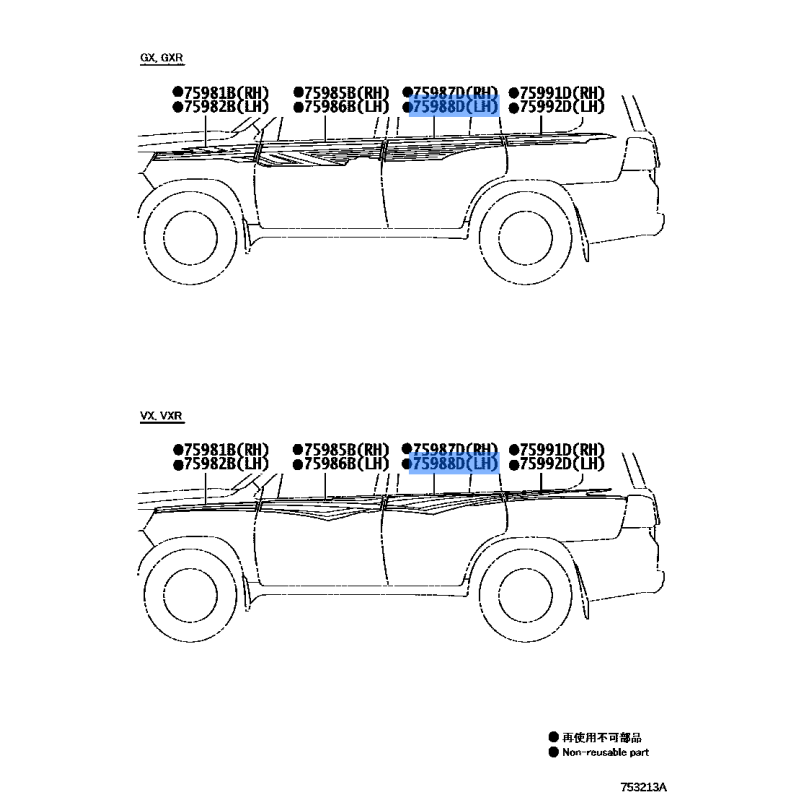 GX, GXR

●75981B(RH)
●75982B(LH)
●75985B(RH)
●75986B(LH)
●75987D(RH)
●75988D(LH)
●75991D(RH)
●75992D(LH)

VX, VXR

●75981B(RH)
●75982B(LH)
●75985B(RH)
●75986B(LH)
●75987D(RH)
●75988D(LH)
●75991D(RH)
●75992D(LH)

● 再使用不可部品
● Non-reusable part

753213A