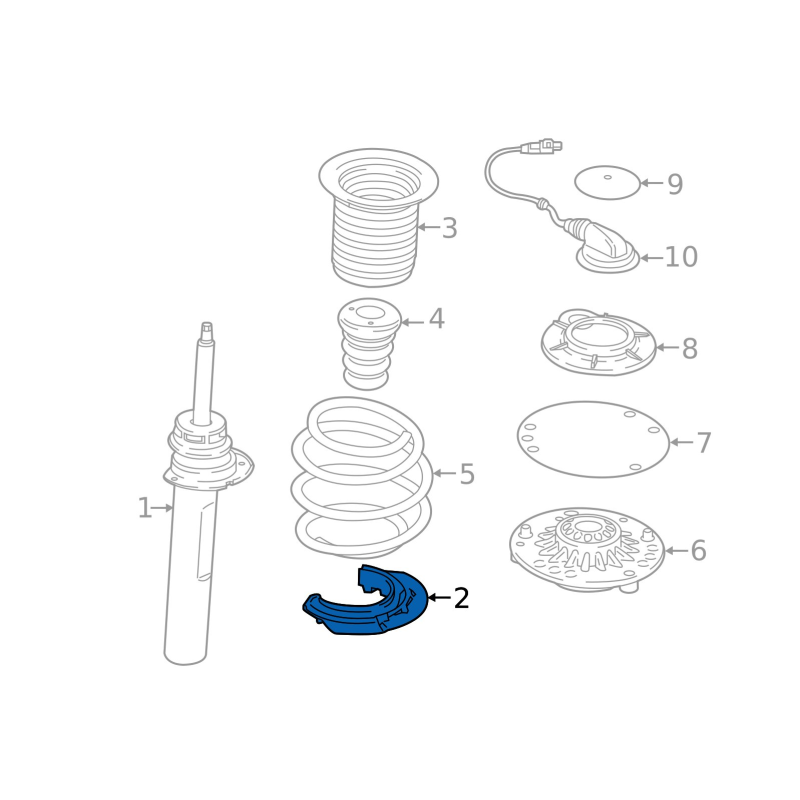 9
3
10
4
8
7
5
1
6
2