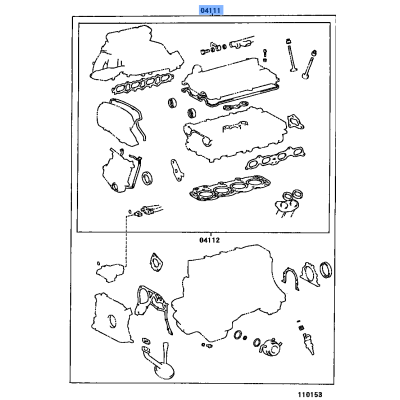 04111

04112

110153