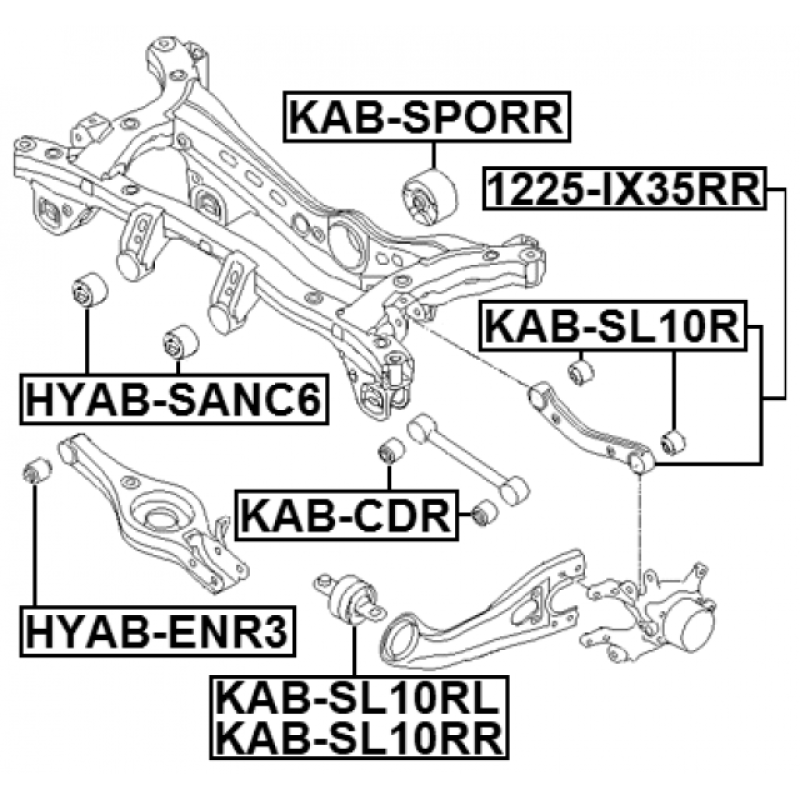 KAB-SPORR

1225-IX35RR

KAB-SL10R

HYAB-SANC6

KAB-CDR

HYAB-ENR3

KAB-SL10RL
KAB-SL10RR