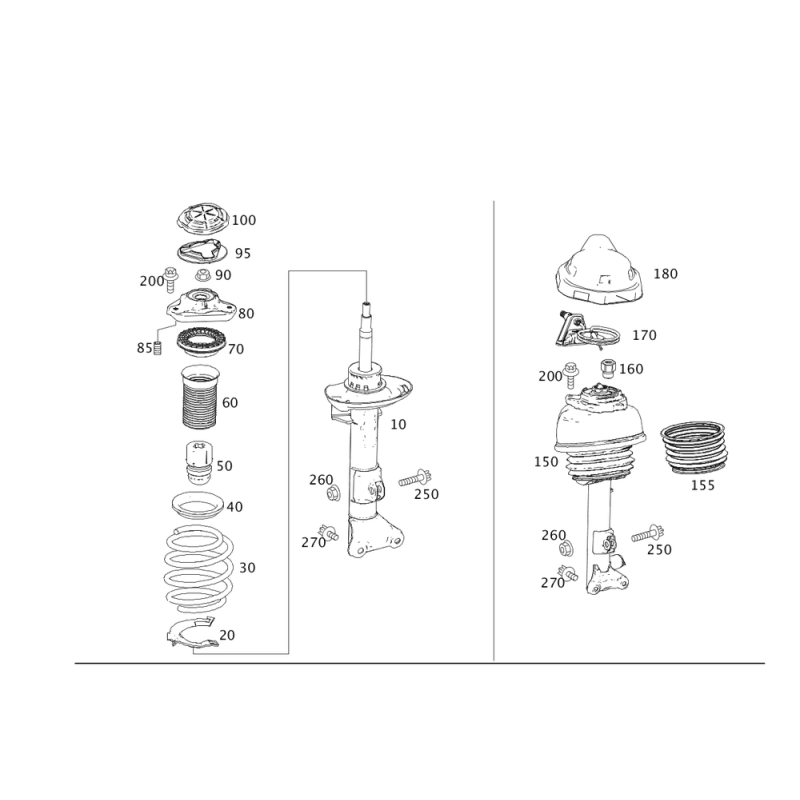 100
95
200
90
80
85
70
60
50
40
30
20
10
260
250
270
180
170
200
160
150
155
260
250
270