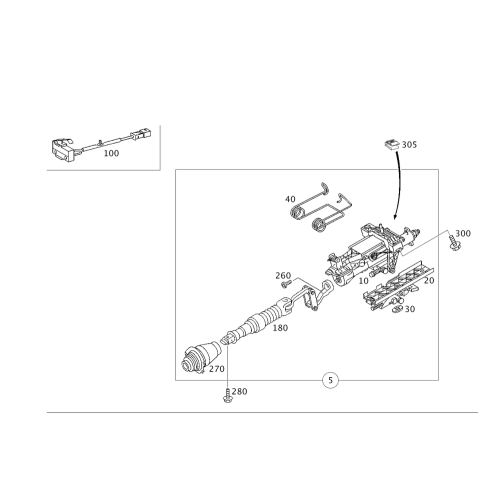 100
305
40
300
260
10
20
30
180
270
5
280